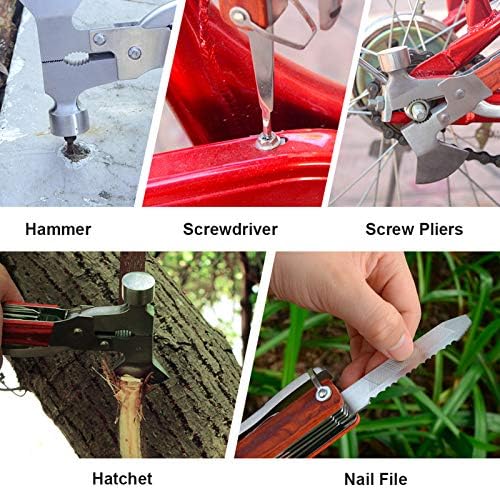 Hammer

Screwdriver

Screw Pliers

Hatchet

Nail File