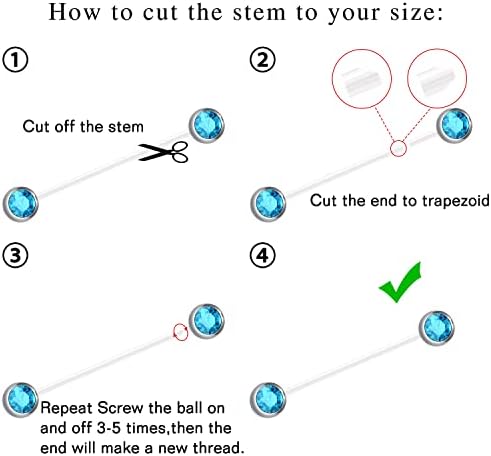 How to cut the stem to your size:

①

Cut off the stem

②

Cut the end to trapezoid

③

Repeat Screw the ball on and off 3-5 times,then the end will make a new thread.

④