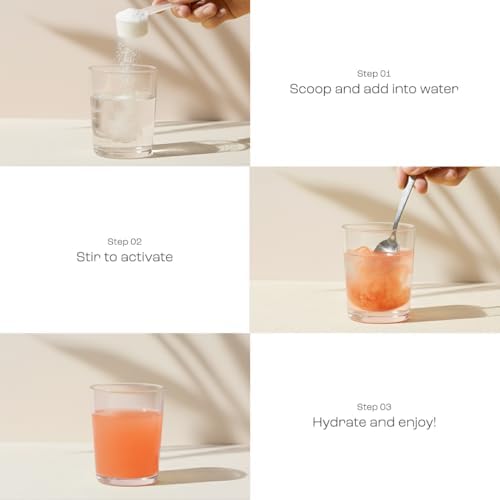 Step 01
Scoop and add into water

Step 02
Stir to activate

Step 03
Hydrate and enjoy!