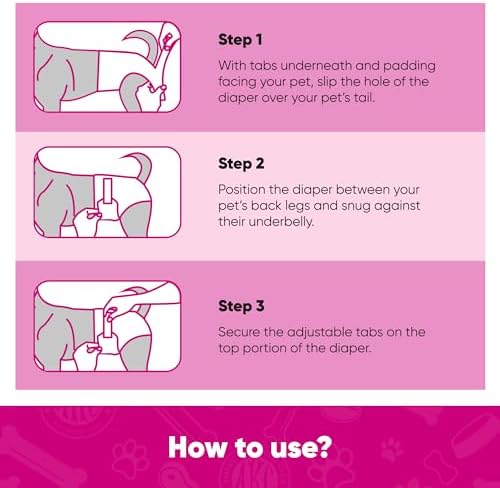 Step 1

With tabs underneath and padding facing your pet, slip the hole of the diaper over your pet's tail.

Step 2

Position the diaper between your pet's back legs and snug against their underbelly.

Step 3

Secure the adjustable tabs on the top portion of the diaper.

How to use?