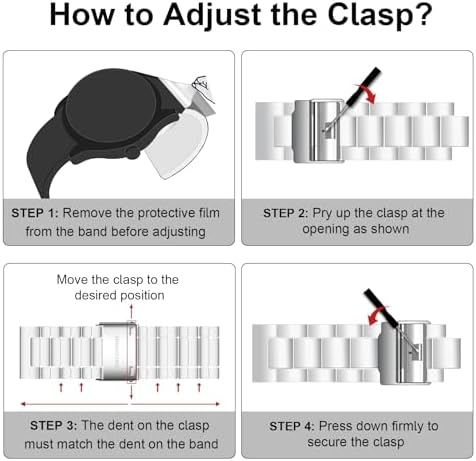 How to Adjust the Clasp?

STEP 1: Remove the protective film from the band before adjusting

STEP 2: Pry up the clasp at the opening as shown

Move the clasp to the desired position

STEP 3: The dent on the clasp must match the dent on the band

STEP 4: Press down firmly to secure the clasp