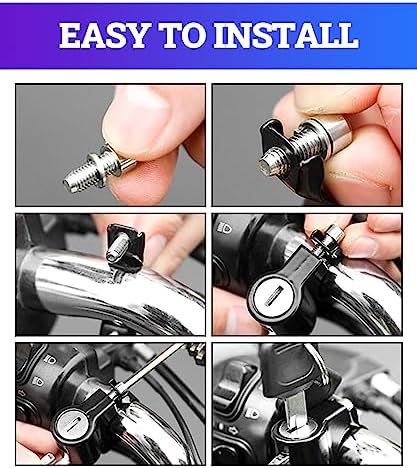 EASY TO INSTALL