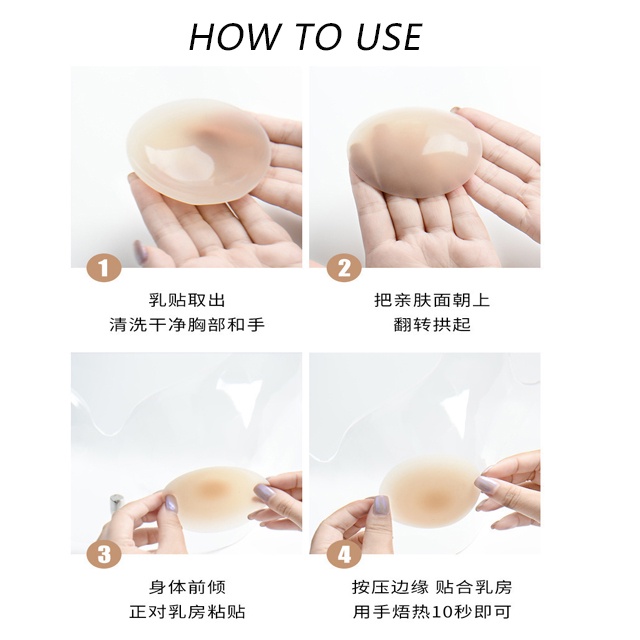 HOW TO USE

1

乳贴取出
清洗干净胸部和手

2

把亲肤面朝上
翻转拱起

3

身体前倾
正对乳房粘贴

4

按压边缘 贴合乳房
用手焐热10秒即可